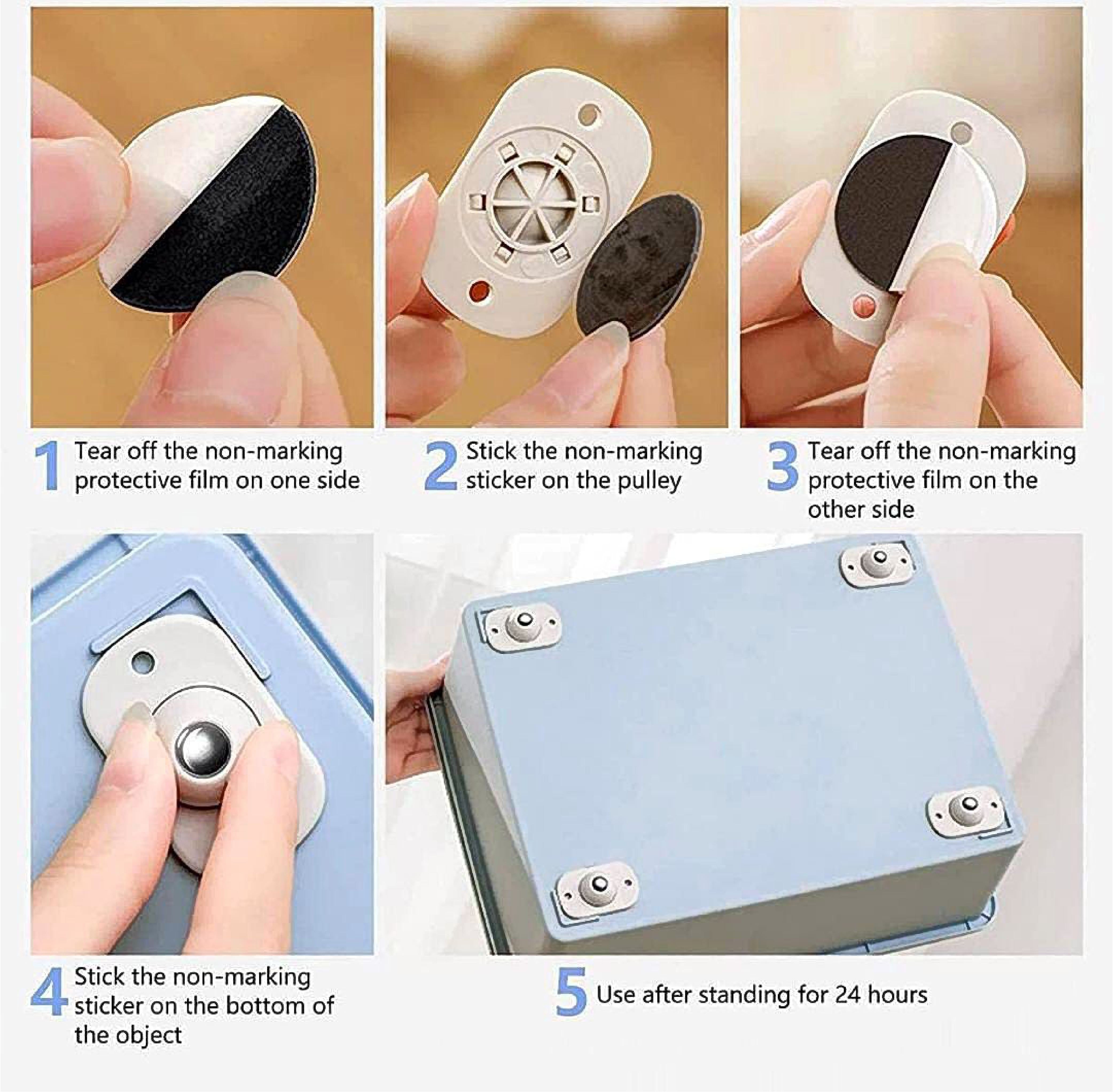 1 Tear off the non-marking protective film on one side

2 Stick the non-marking sticker on the pulley

3 Tear off the non-marking protective film on the other side

4 Stick the non-marking sticker on the bottom of the object

5 Use after standing for 24 hours