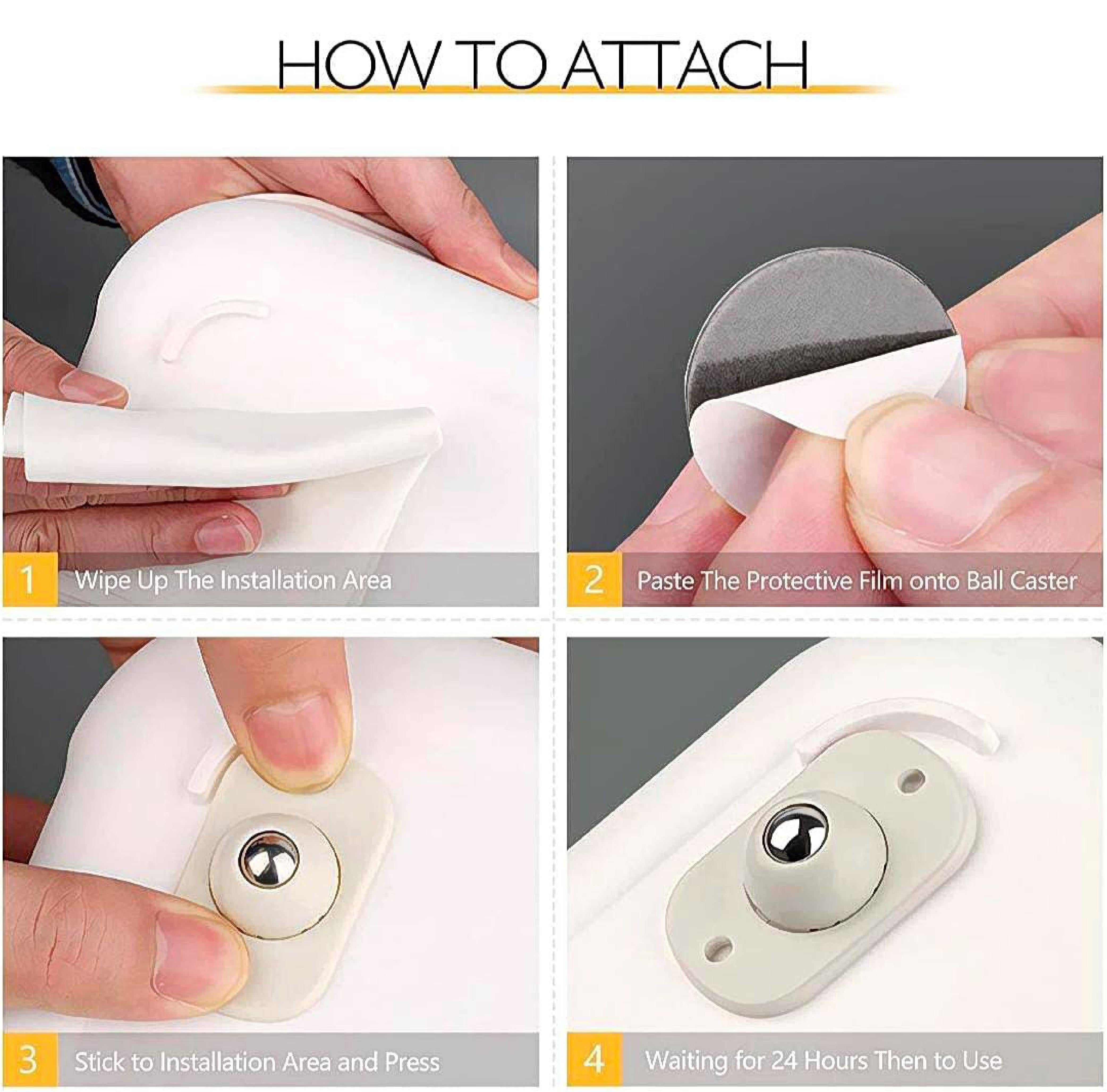 HOW TO ATTACH

1 Wipe Up The Installation Area

2 Paste The Protective Film onto Ball Caster

3 Stick to Installation Area and Press

4 Waiting for 24 Hours Then to Use