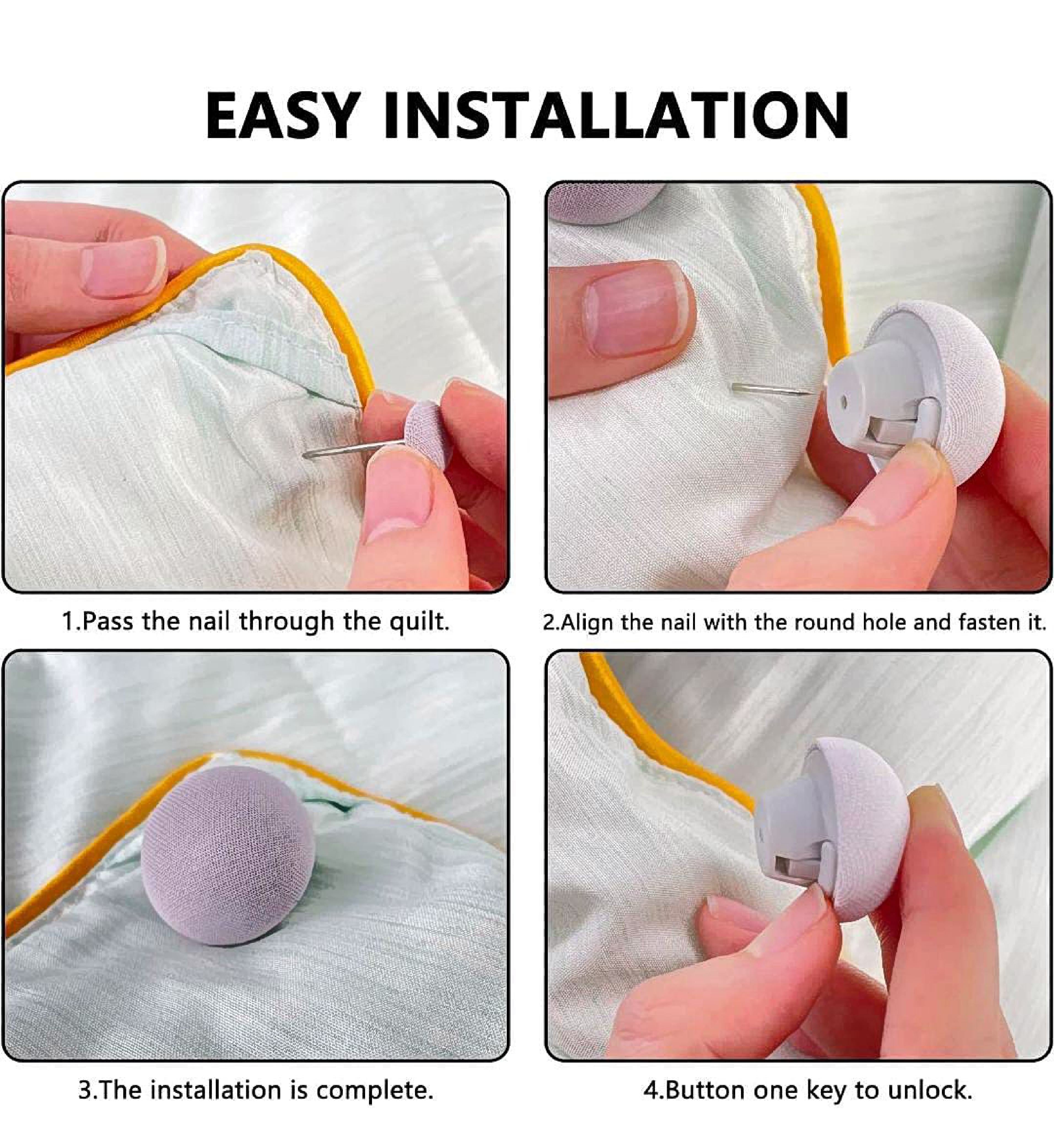 EASY INSTALLATION

1.Pass the nail through the quilt.

2.Align the nail with the round hole and fasten it.

3.The installation is complete.

4.Button one key to unlock.