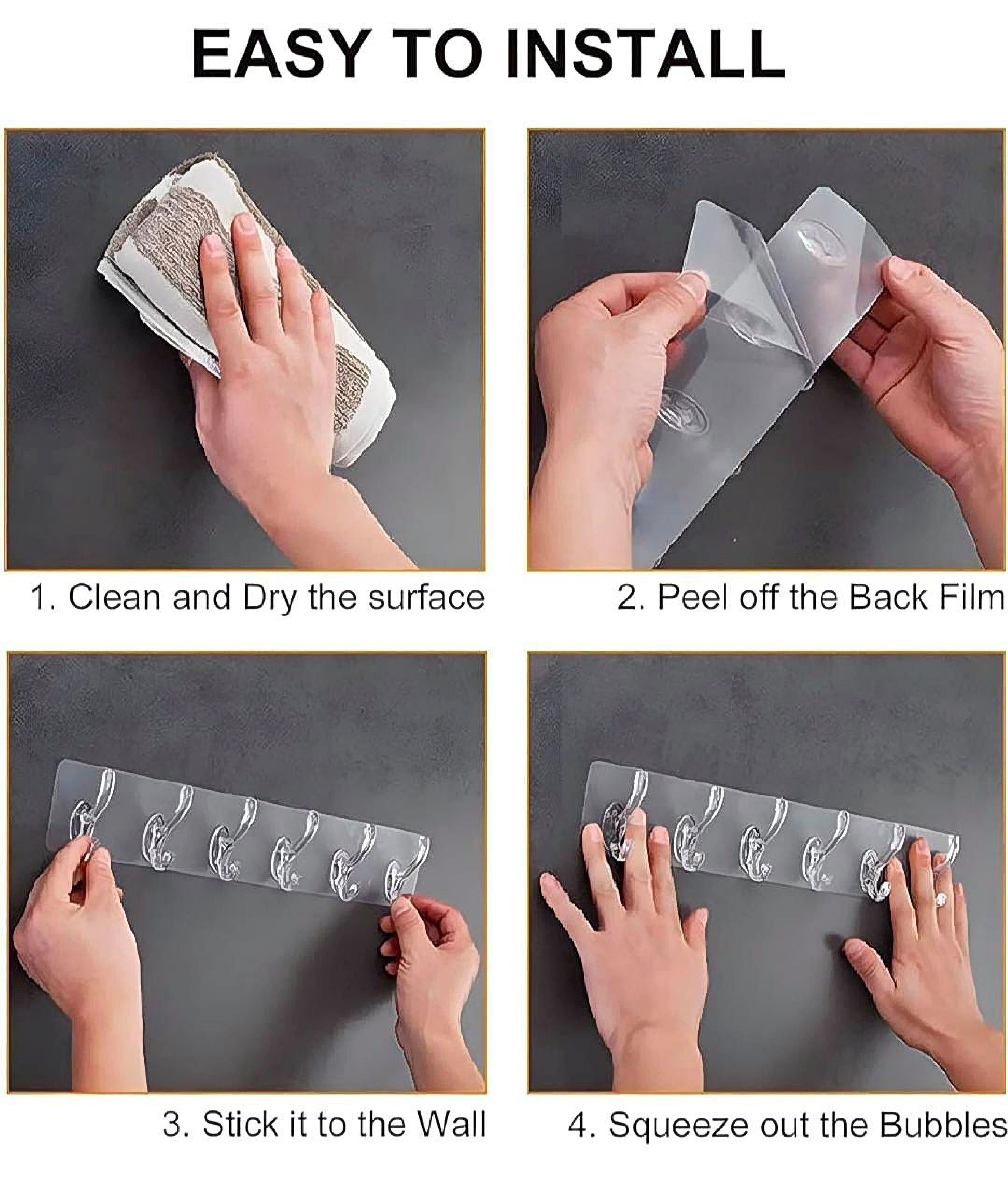 EASY TO INSTALL

1. Clean and Dry the surface

2. Peel off the Back Film

3. Stick it to the Wall

4. Squeeze out the Bubbles