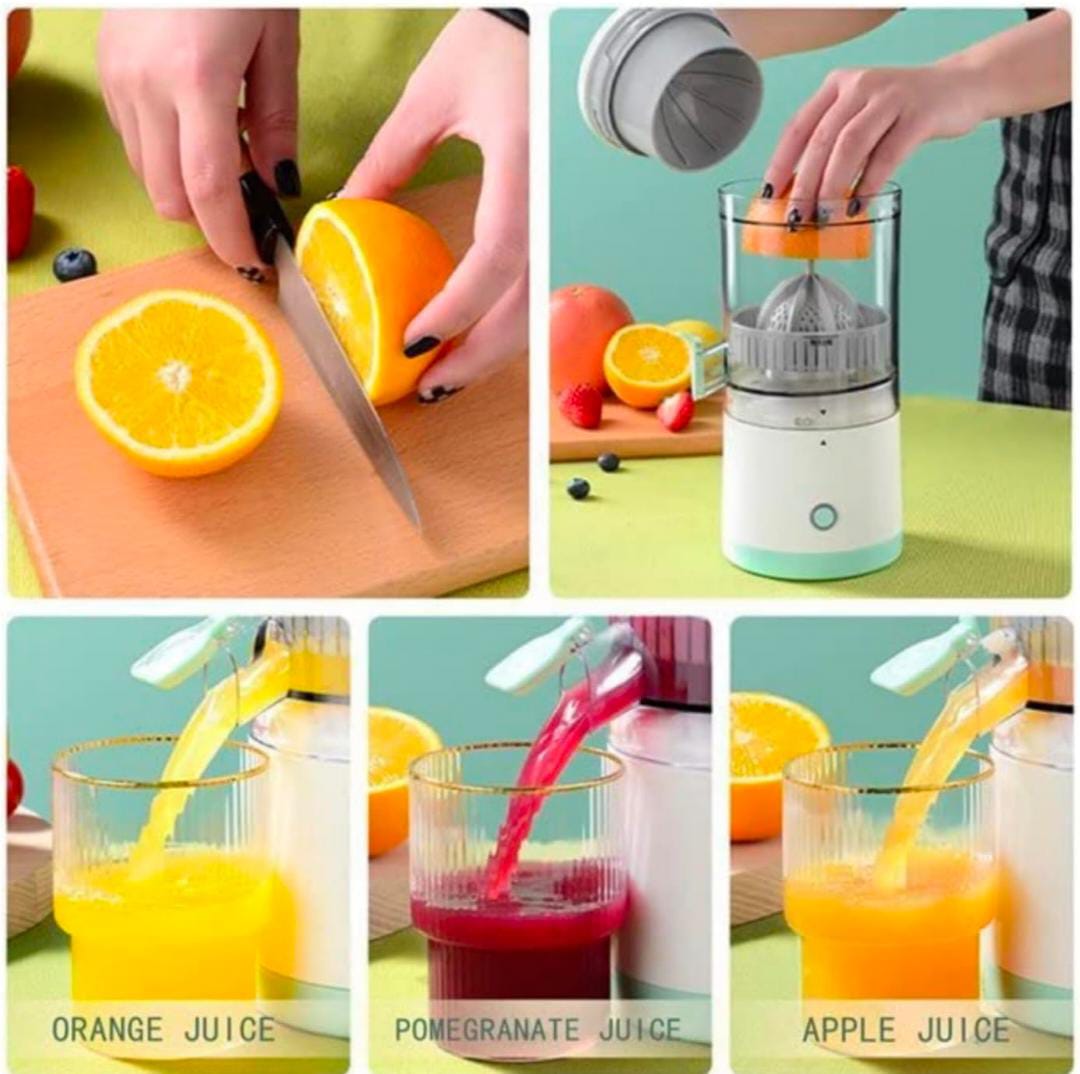 ORANGE JUICE

POMEGRANATE JUICE

APPLE JUICE