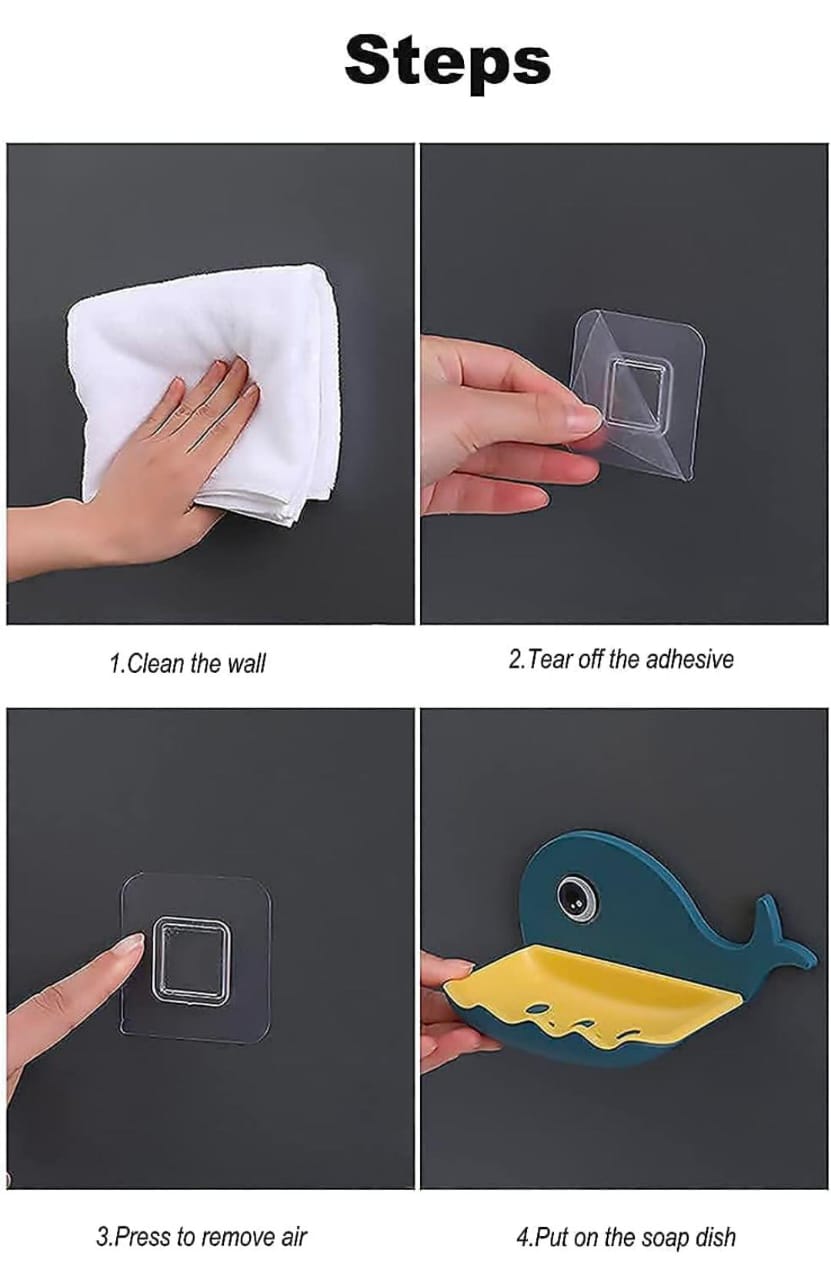 Steps

1.Clean the wall

2.Tear off the adhesive

3.Press to remove air

4.Put on the soap dish