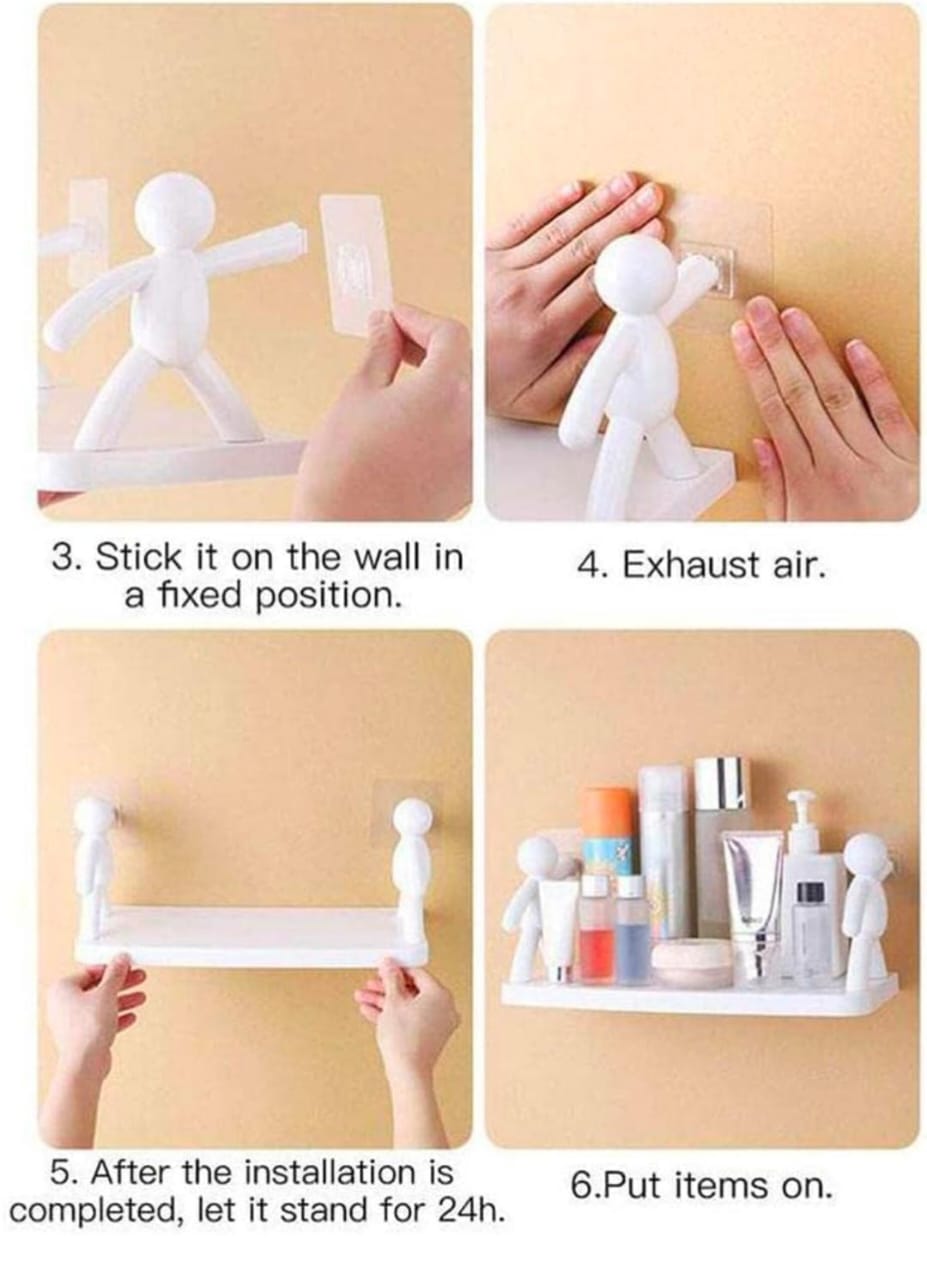 3. Stick it on the wall in a fixed position.

4. Exhaust air.

5. After the installation is completed, let it stand for 24h.

6.Put items on.