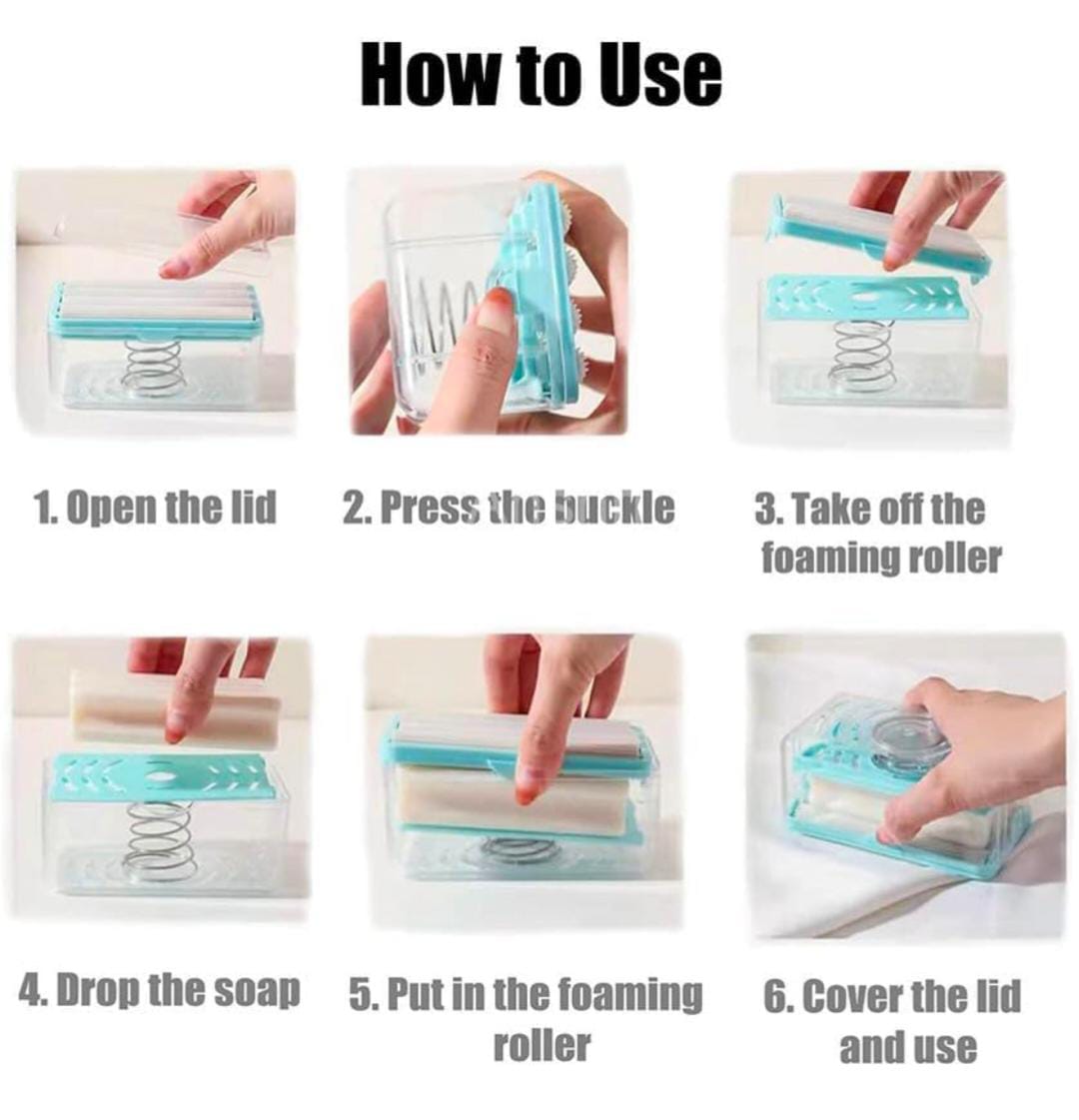 How to Use

1. Open the lid

2. Press the buckle

3. Take off the foaming roller

4. Drop the soap

5. Put in the foaming roller

6. Cover the lid and use