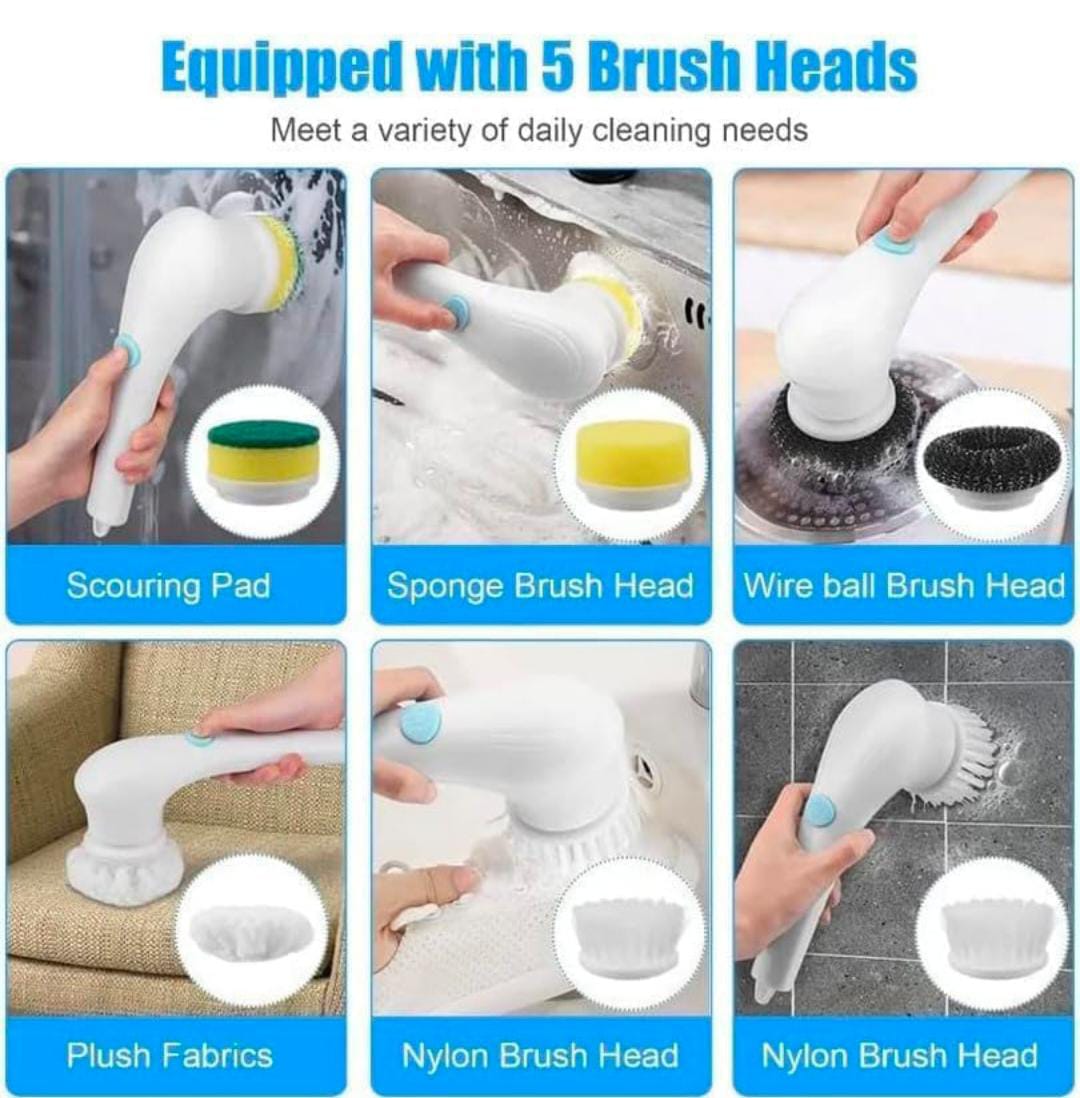 Equipped with 5 Brush Heads

Meet a variety of daily cleaning needs

Scouring Pad

Sponge Brush Head

Wire ball Brush Head

Plush Fabrics

Nylon Brush Head

Nylon Brush Head