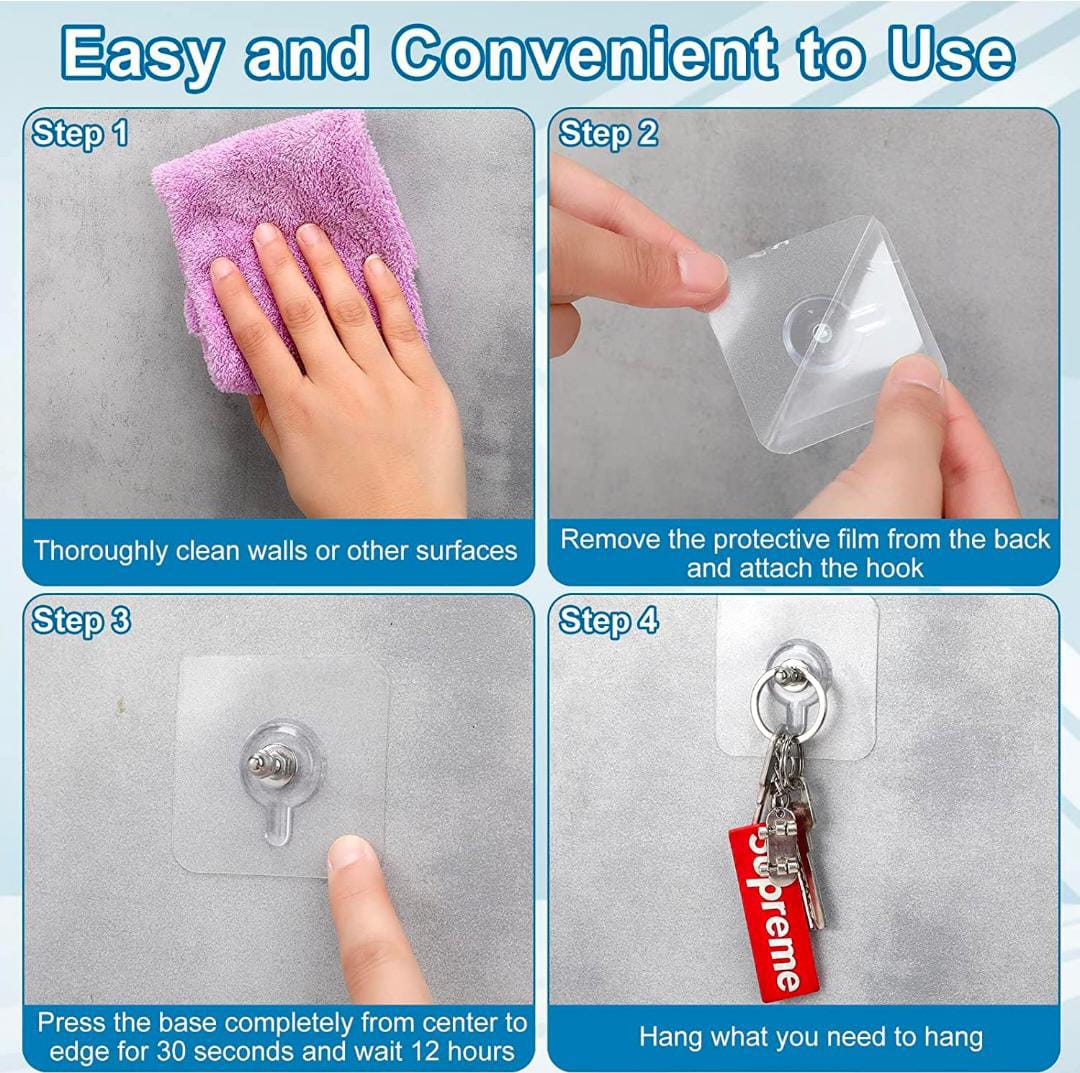 Easy and Convenient to Use

Step 1

Thoroughly clean walls or other surfaces

Step 2

Remove the protective film from the back and attach the hook

Step 3

Press the base completely from center to edge for 30 seconds and wait 12 hours

Step 4

Supreme

Hang what you need to hang