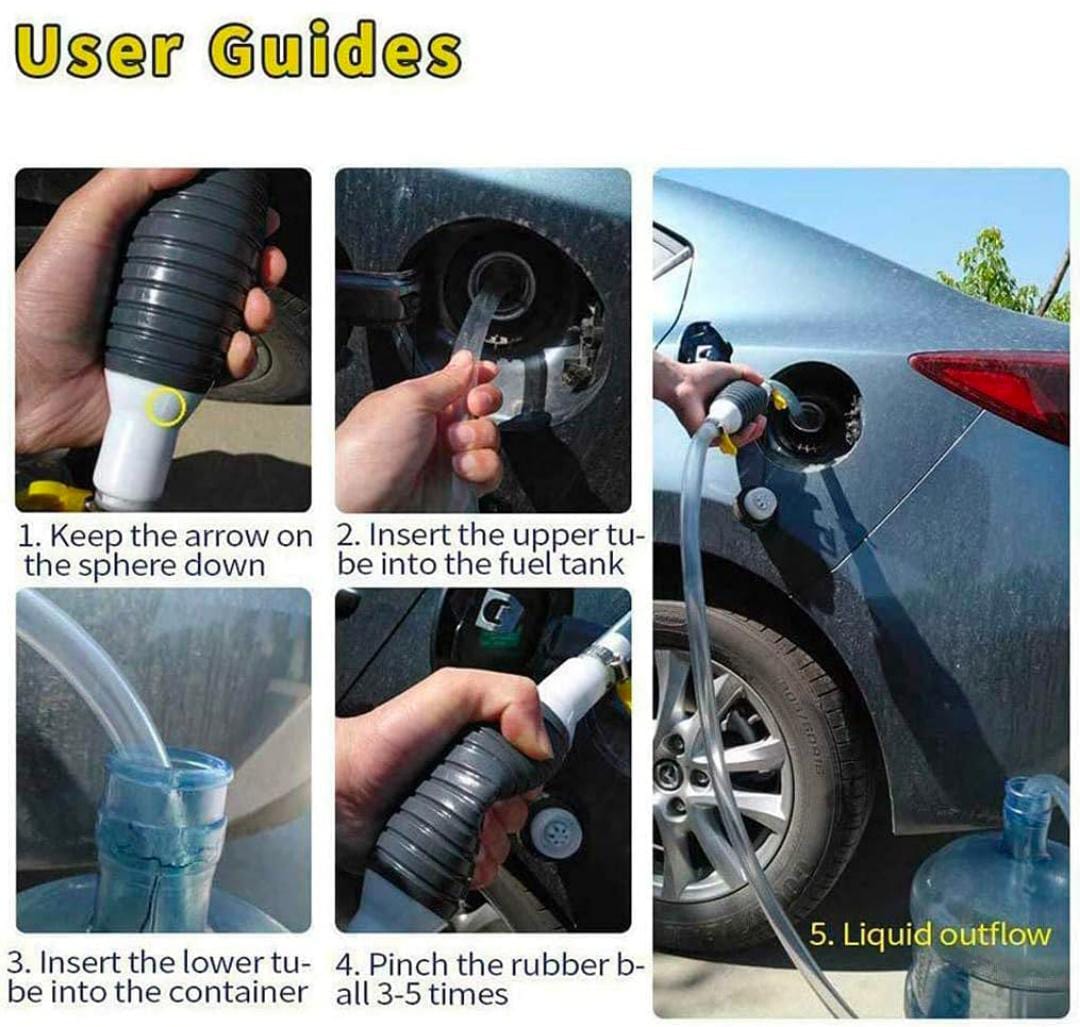 User Guides

1. Keep the arrow on the sphere down

2. Insert the upper tube into the fuel tank

3. Insert the lower tube into the container

4. Pinch the rubber ball 3-5 times

5. Liquid outflow