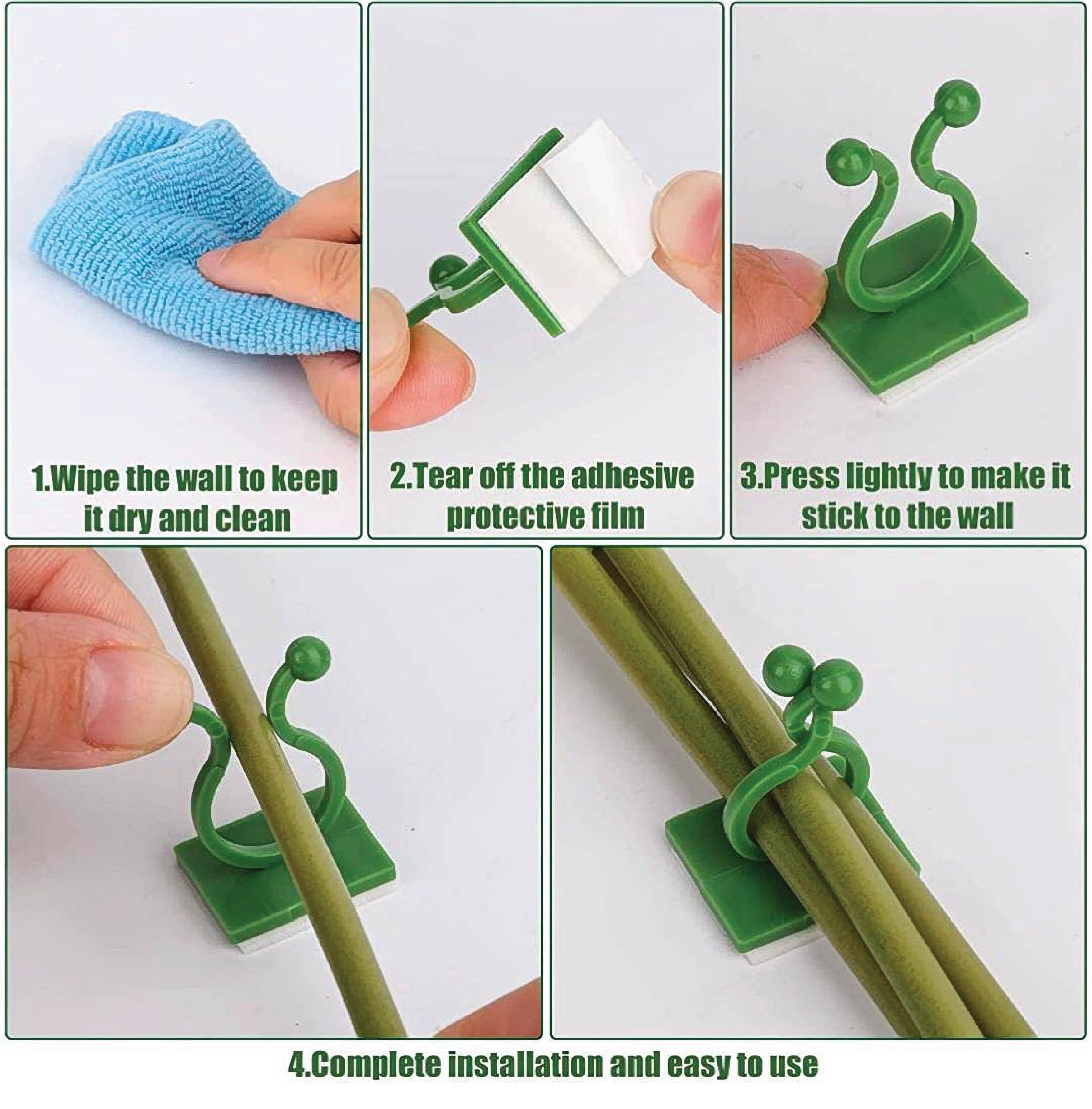 1.Wipe the wall to keep it dry and clean

2.Tear off the adhesive protective film

3.Press lightly to make it stick to the wall

4.Complete installation and easy to use