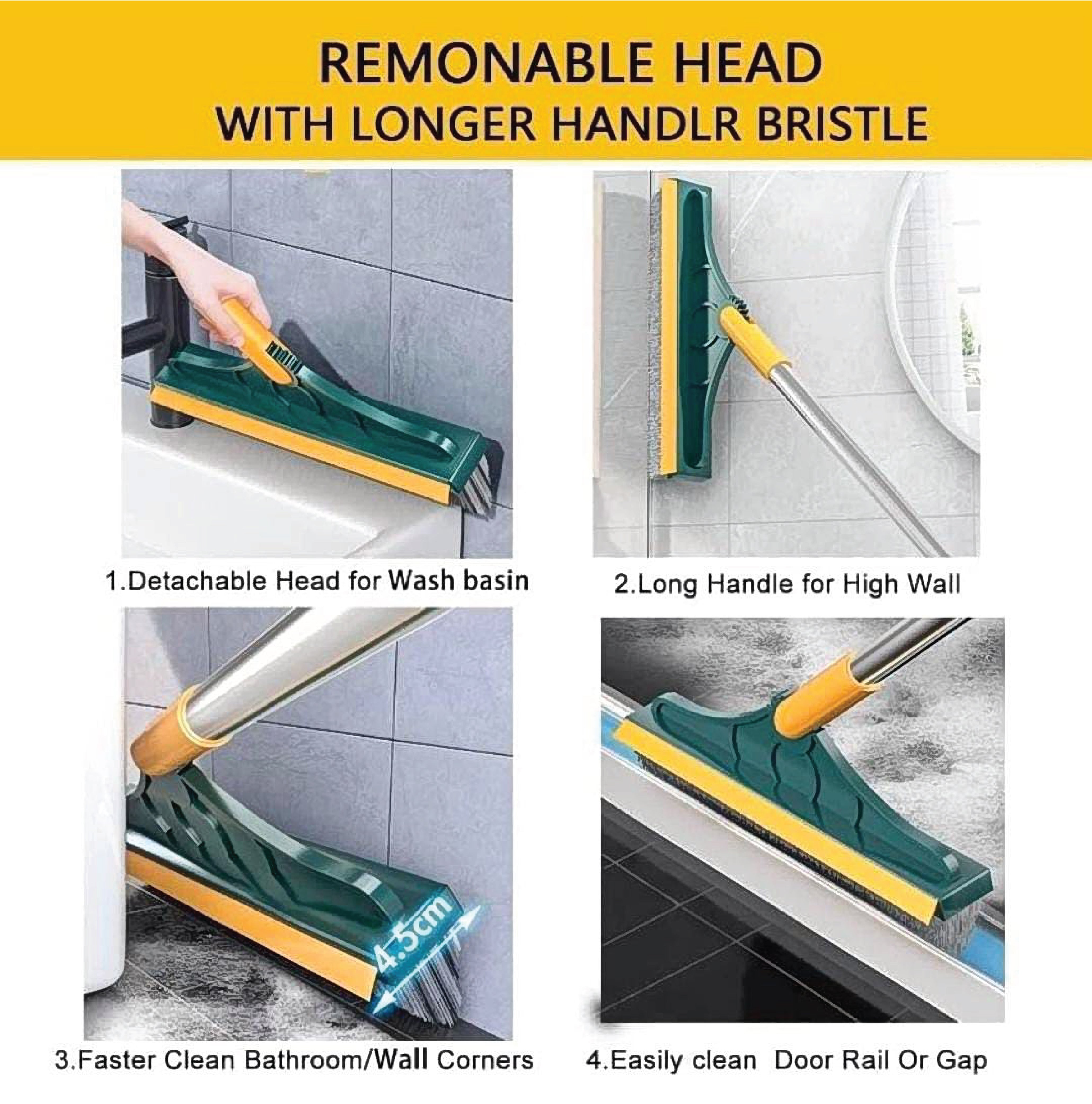 REMONABLE HEAD
WITH LONGER HANDLR BRISTLE

1.Detachable Head for Wash basin

2.Long Handle for High Wall

4.5cm

3.Faster Clean Bathroom/Wall Corners

4.Easily clean Door Rail Or Gap