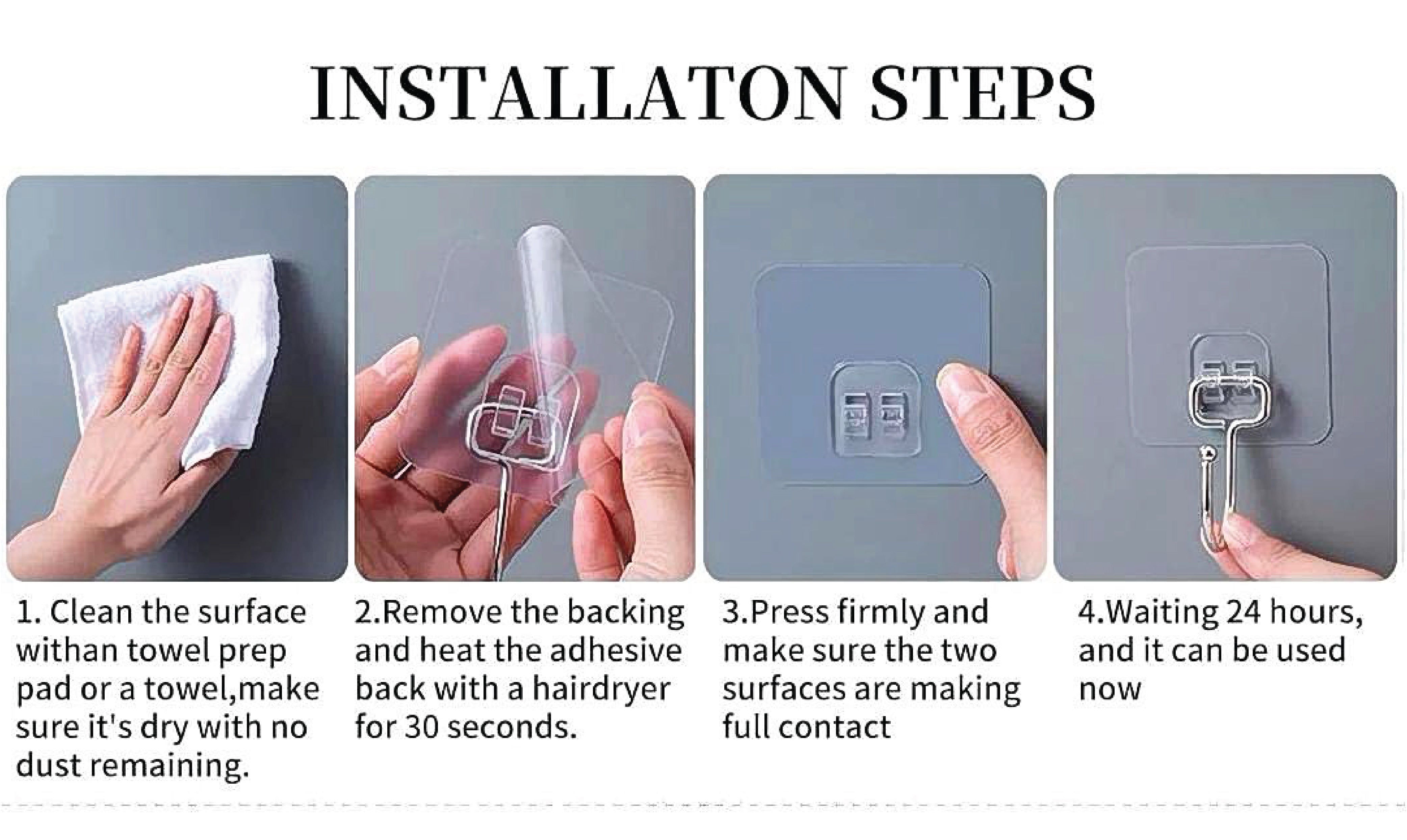 INSTALLATON STEPS

1. Clean the surface withan towel prep pad or a towel,make sure it's dry with no dust remaining.

2.Remove the backing and heat the adhesive back with a hairdryer for 30 seconds.

3.Press firmly and make sure the two surfaces are making full contact

4.Waiting 24 hours, and it can be used now