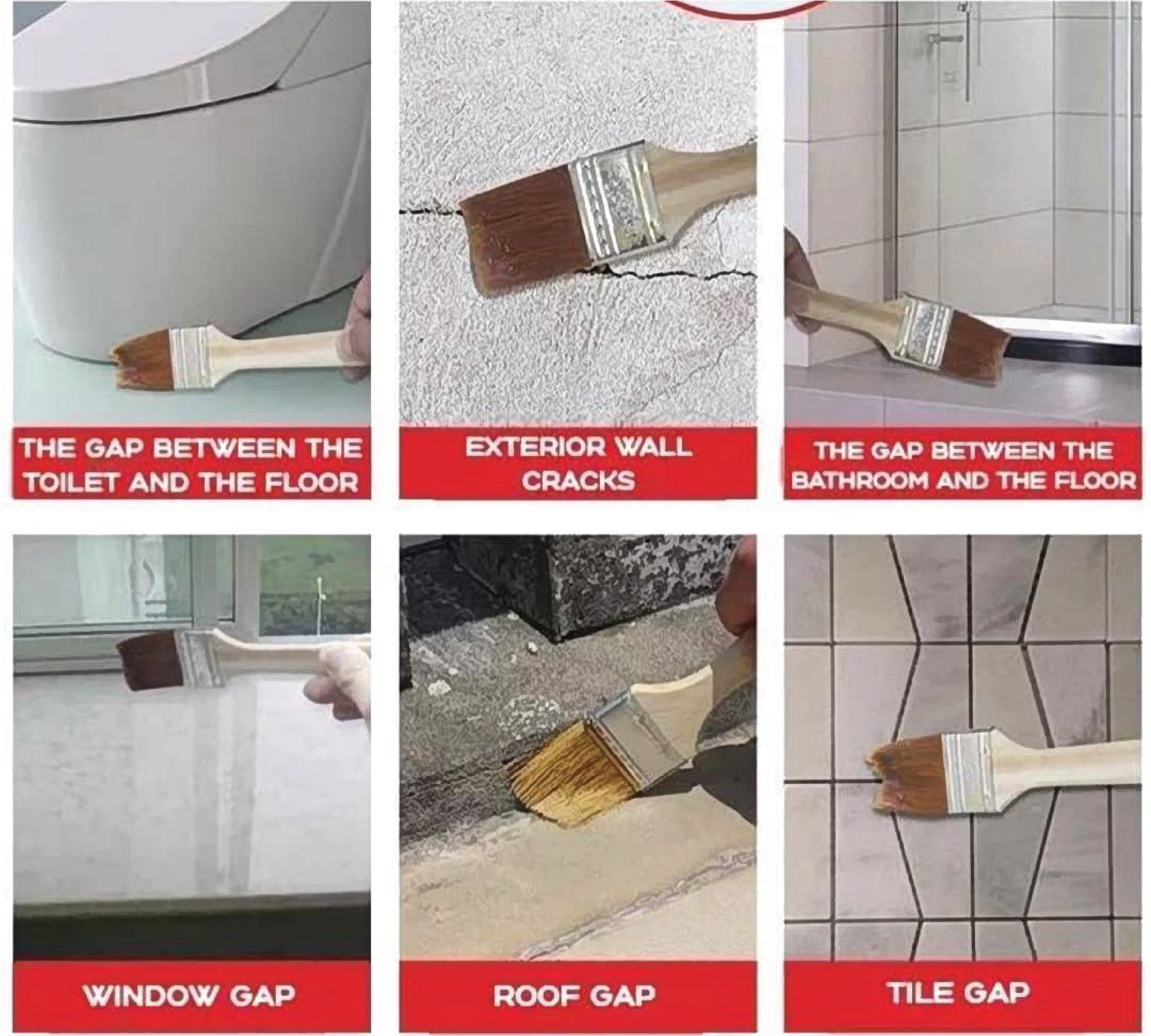 THE GAP BETWEEN THE TOILET AND THE FLOOR

EXTERIOR WALL CRACKS

THE GAP BETWEEN THE BATHROOM AND THE FLOOR

WINDOW GAP

ROOF GAP

TILE GAP