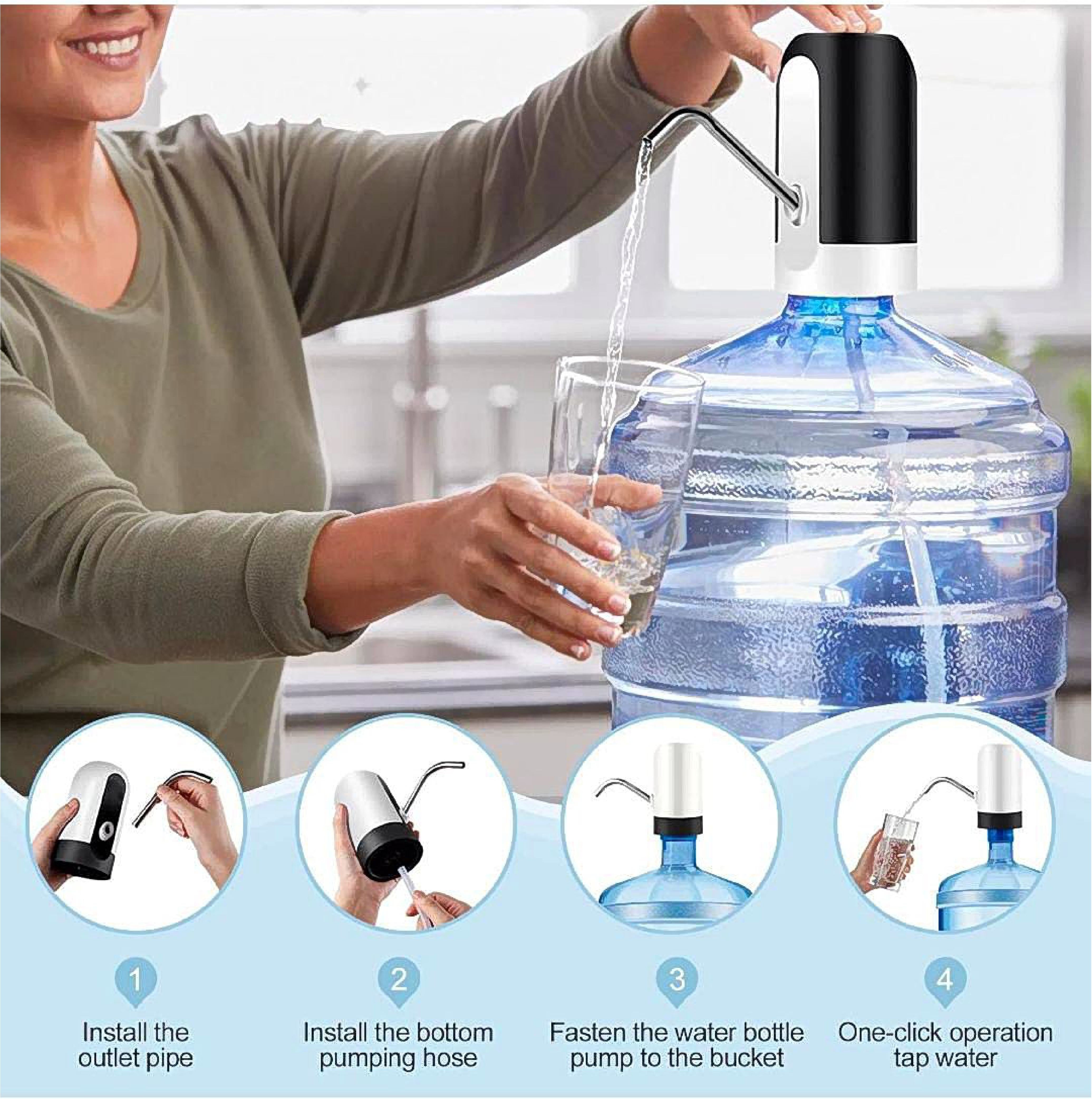 1

Install the outlet pipe

2

Install the bottom pumping hose

3

Fasten the water bottle pump to the bucket

4

One-click operation tap water