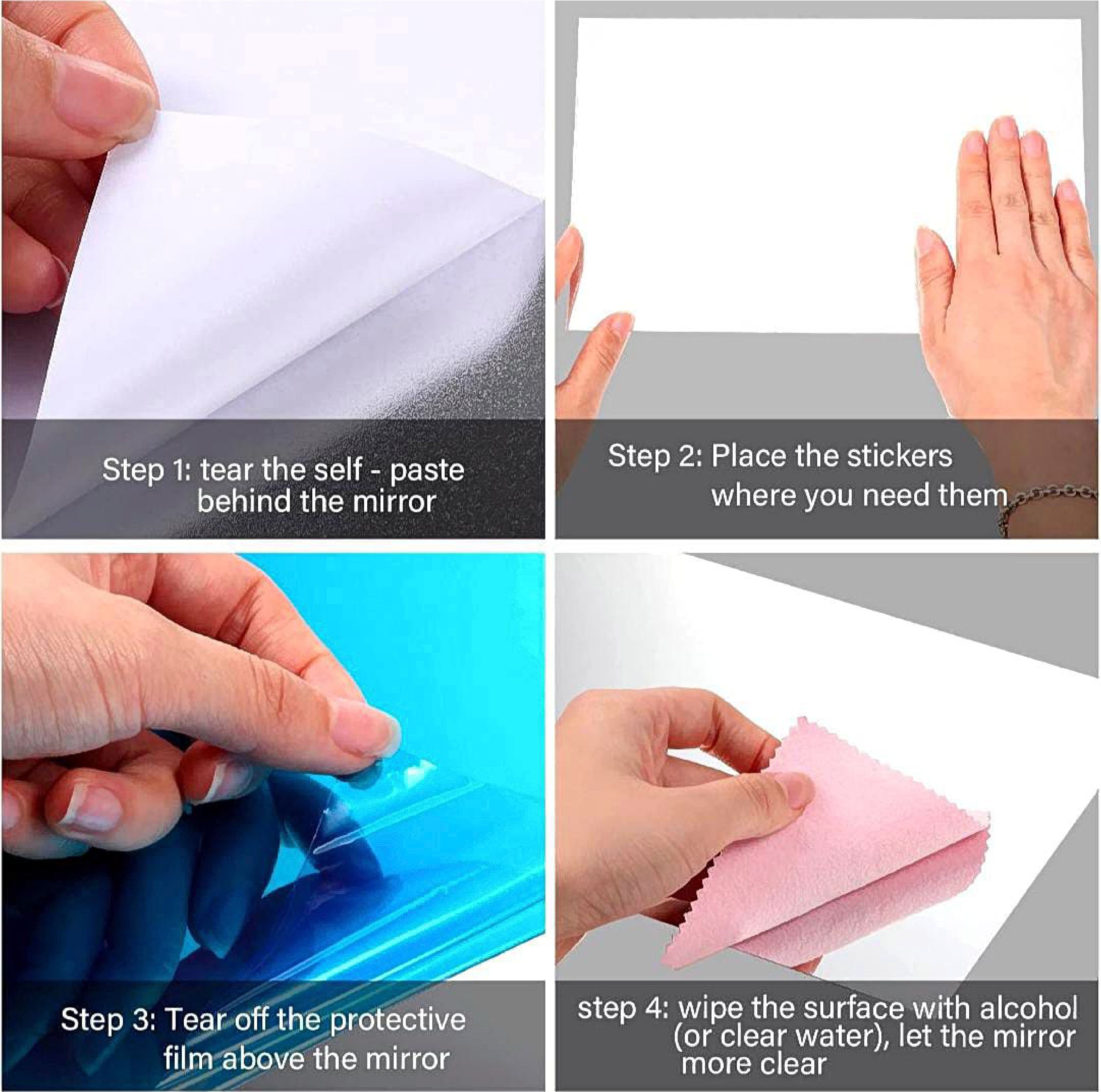 Step 1: tear the self - paste behind the mirror

Step 2: Place the stickers where you need them

Step 3: Tear off the protective film above the mirror

step 4: wipe the surface with alcohol (or clear water), let the mirror more clear